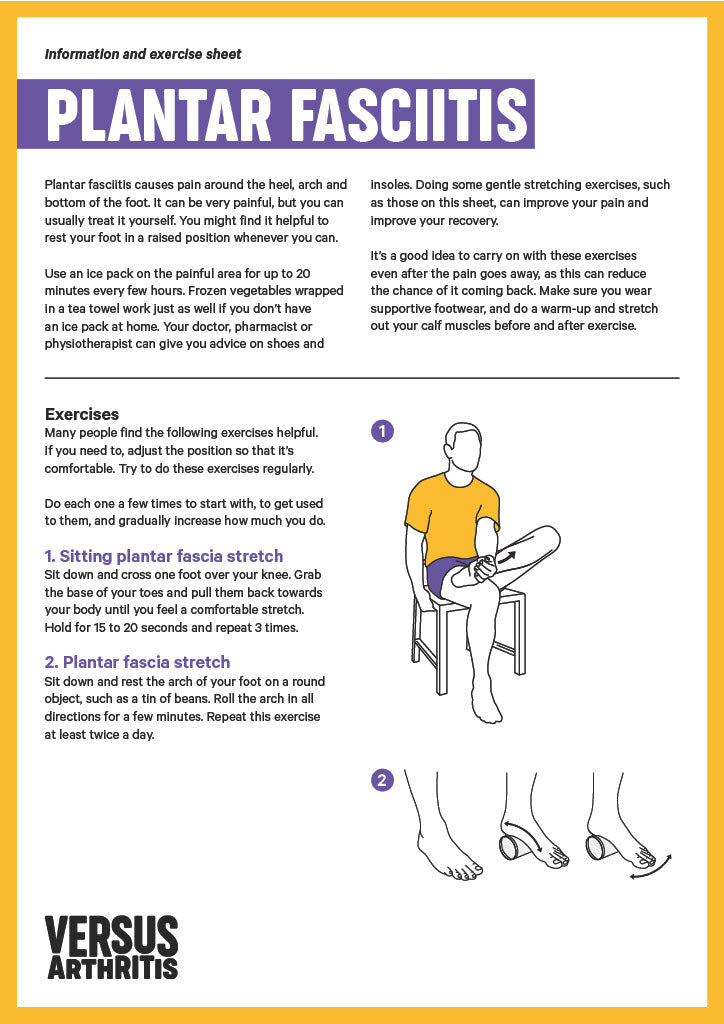 Information and exercise sheet

PLANTAR FASCIITIS

Plantar fasciitis causes pain around the heel, arch and bottom of the foot. It can be very painful, but you can usually treat it yourself. You might find it helpful to rest your foot in a raised position whenever you can.

Use an ice pack on the painful area for up to 20 minutes every few hours. Frozen vegetables wrapped in a tea towel work just as well if you don't have an ice pack at home. Your doctor, pharmacist or physiotherapist can give you advice on shoes and insoles. Doing some gentle stretching exercises, such as those on this sheet, can improve your pain and improve your recovery.

It's a good idea to carry on with these exercises even after the pain goes away, as this can reduce the chance of it coming back. Make sure you wear supportive footwear, and do a warm-up and stretch out your calf muscles before and after exercise.

Exercises
Many people find the following exercises helpful. If you need to, adjust the position so that it's comfortable. Try to do these exercises regularly.

Do each one a few times to start with, to get used to them, and gradually increase how much you do.

1. Sitting plantar fascia stretch
Sit down and cross one foot over your knee. Grab the base of your toes and pull them back towards your body until you feel a comfortable stretch. Hold for 15 to 20 seconds and repeat 3 times.

2. Plantar fascia stretch
Sit down and rest the arch of your foot on a round object, such as a tin of beans. Roll the arch in all directions for a few minutes. Repeat this exercise at least twice a day.

1

2

VERSUS ARTHRITIS