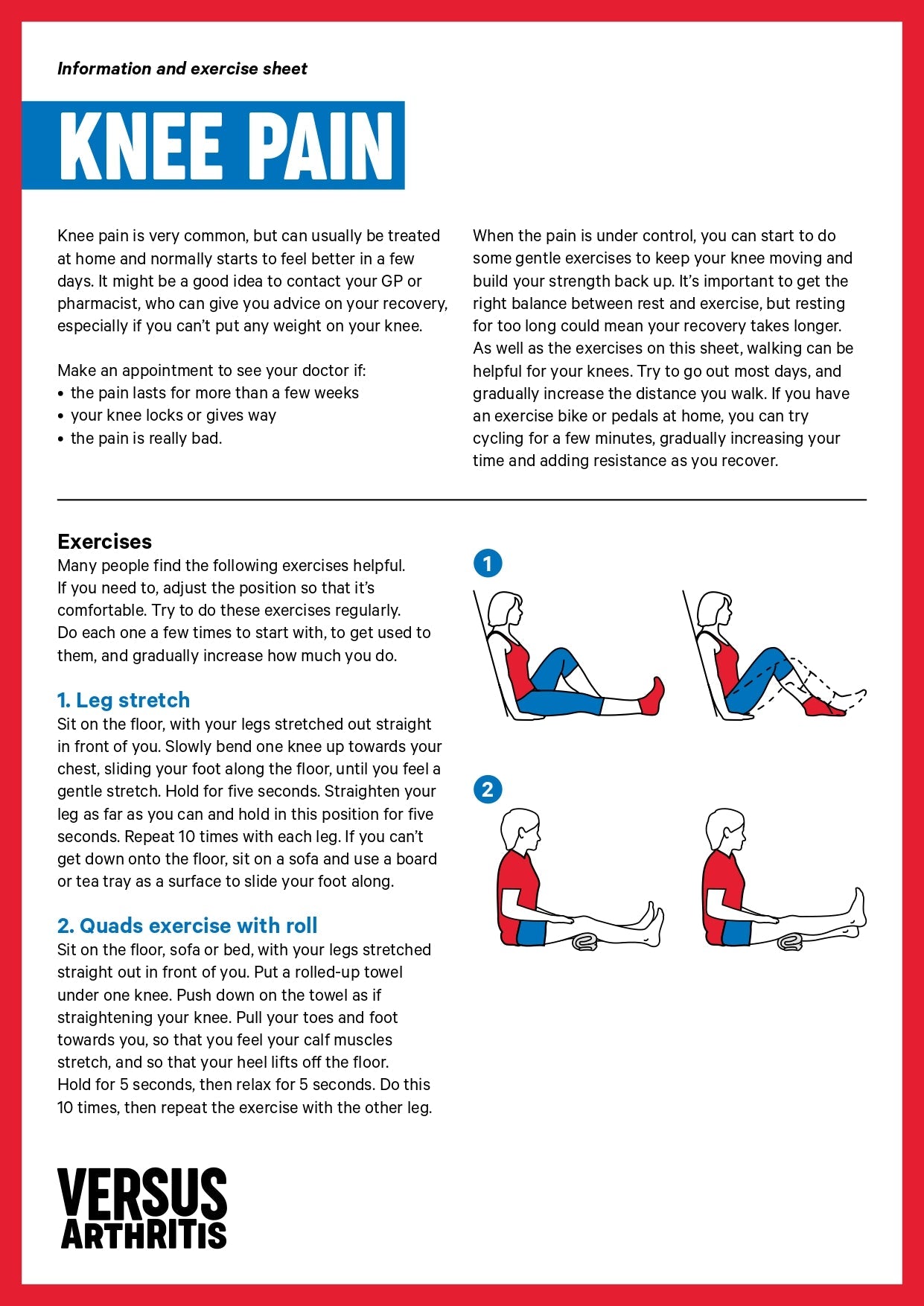 Information and exercise sheet

KNEE PAIN

Knee pain is very common, but can usually be treated at home and normally starts to feel better in a few days. It might be a good idea to contact your GP or pharmacist, who can give you advice on your recovery, especially if you can't put any weight on your knee.

Make an appointment to see your doctor if:
• the pain lasts for more than a few weeks
• your knee locks or gives way
• the pain is really bad.

When the pain is under control, you can start to do some gentle exercises to keep your knee moving and build your strength back up. It's important to get the right balance between rest and exercise, but resting for too long could mean your recovery takes longer. As well as the exercises on this sheet, walking can be helpful for your knees. Try to go out most days, and gradually increase the distance you walk. If you have an exercise bike or pedals at home, you can try cycling for a few minutes, gradually increasing your time and adding resistance as you recover.

Exercises
Many people find the following exercises helpful. If you need to, adjust the position so that it's comfortable. Try to do these exercises regularly. Do each one a few times to start with, to get used to them, and gradually increase how much you do.

1. Leg stretch
Sit on the floor, with your legs stretched out straight in front of you. Slowly bend one knee up towards your chest, sliding your foot along the floor, until you feel a gentle stretch. Hold for five seconds. Straighten your leg as far as you can and hold in this position for five seconds. Repeat 10 times with each leg. If you can't get down onto the floor, sit on a sofa and use a board or tea tray as a surface to slide your foot along.

2. Quads exercise with roll
Sit on the floor, sofa or bed, with your legs stretched straight out in front of you. Put a rolled-up towel under one knee. Push down on the towel as if straightening your knee. Pull your toes and foot towards you, so that you feel your calf muscles stretch, and so that your heel lifts off the floor. Hold for 5 seconds, then relax for 5 seconds. Do this 10 times, then repeat the exercise with the other leg.

1

2

VERSUS ARTHRITIS